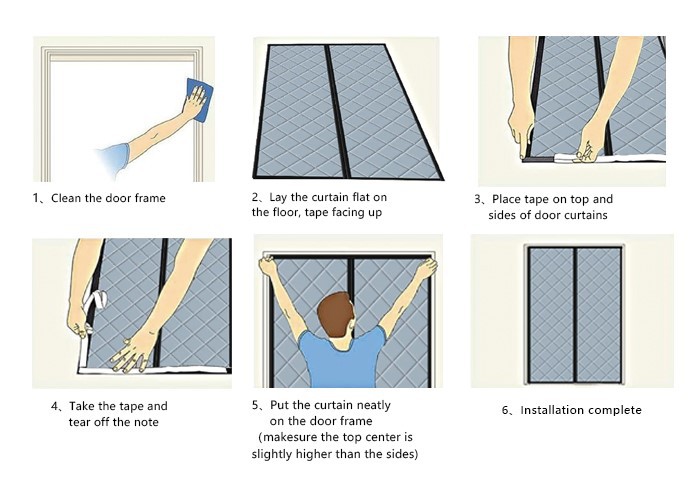 1、Clean the door frame

2、Lay the curtain flat on the floor, tape facing up

3、Place tape on top and sides of door curtains

4、Take the tape and tear off the note

5、Put the curtain neatly on the door frame (makesure the top center is slightly higher than the sides)

6、Installation complete